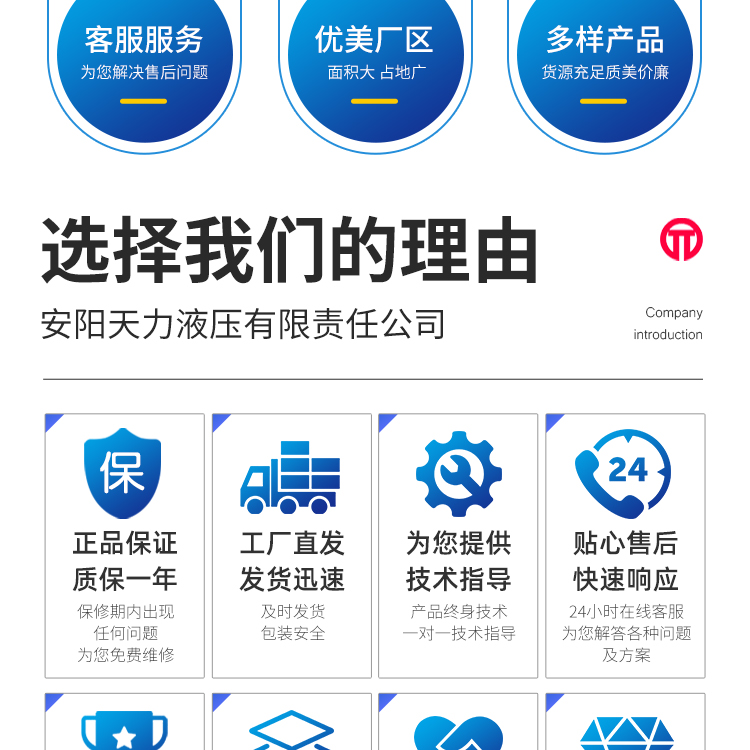 客服服务
为您解决售后问题

优美厂区
面积大 占地广

多样产品
货源充足质美价廉

选择我们的理由

安阳天力液压有限责任公司

Company
introduction

保

正品保证
质保一年
保修期内出现
任何问题
为您免费维修

工厂直发
发货迅速
及时发货
包装安全

为您提供
技术指导
产品终身技术
一对一技术指导

24

贴心售后
快速响应
24小时在线客服
为您解答各种问题
及方案